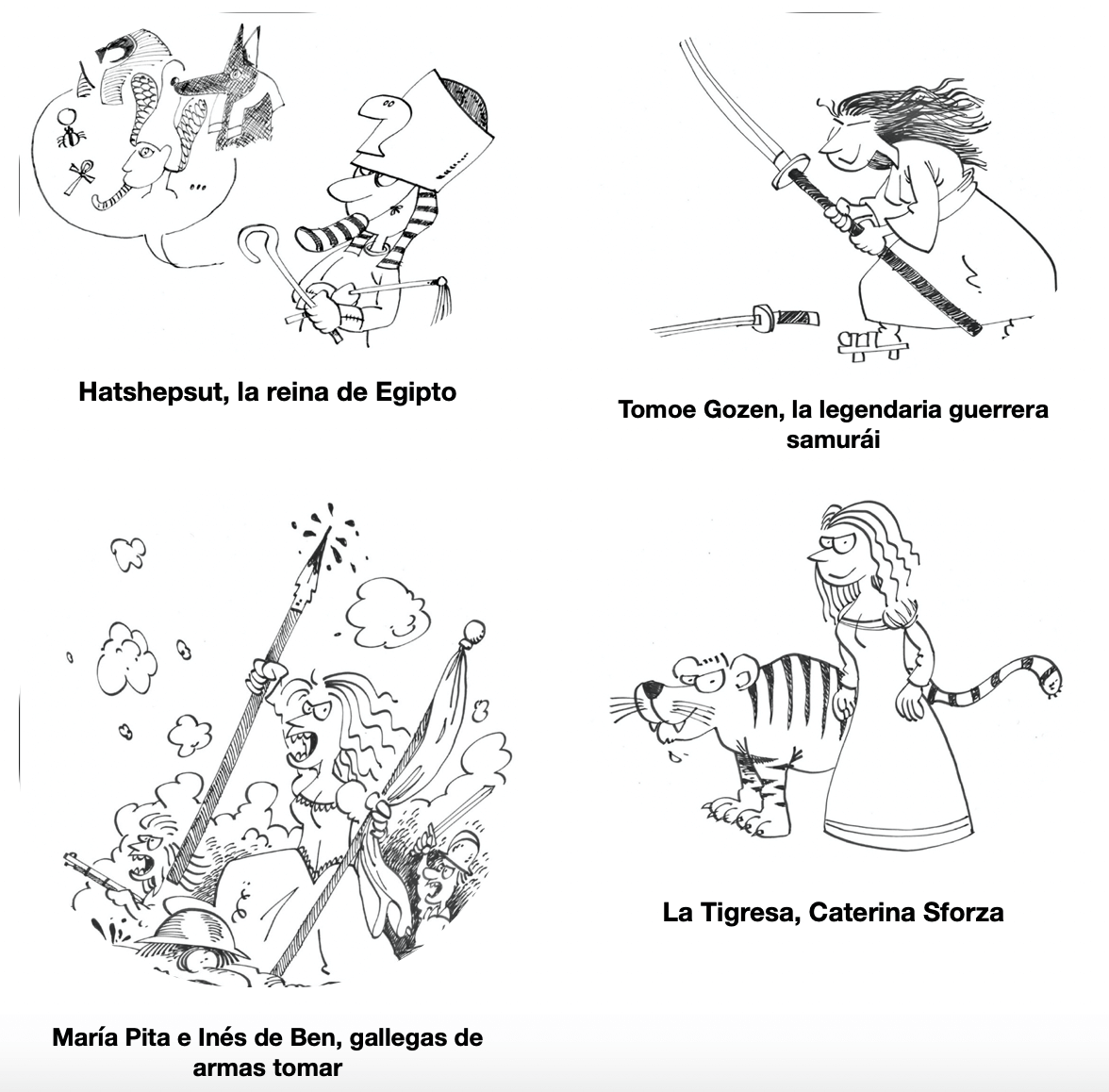 Hatshepsut, la reina de Egipto

Tomoe Gozen, la legendaria guerrera samurái

María Pita e Inés de Ben, gallegas de armas tomar

La Tigresa, Caterina Sforza